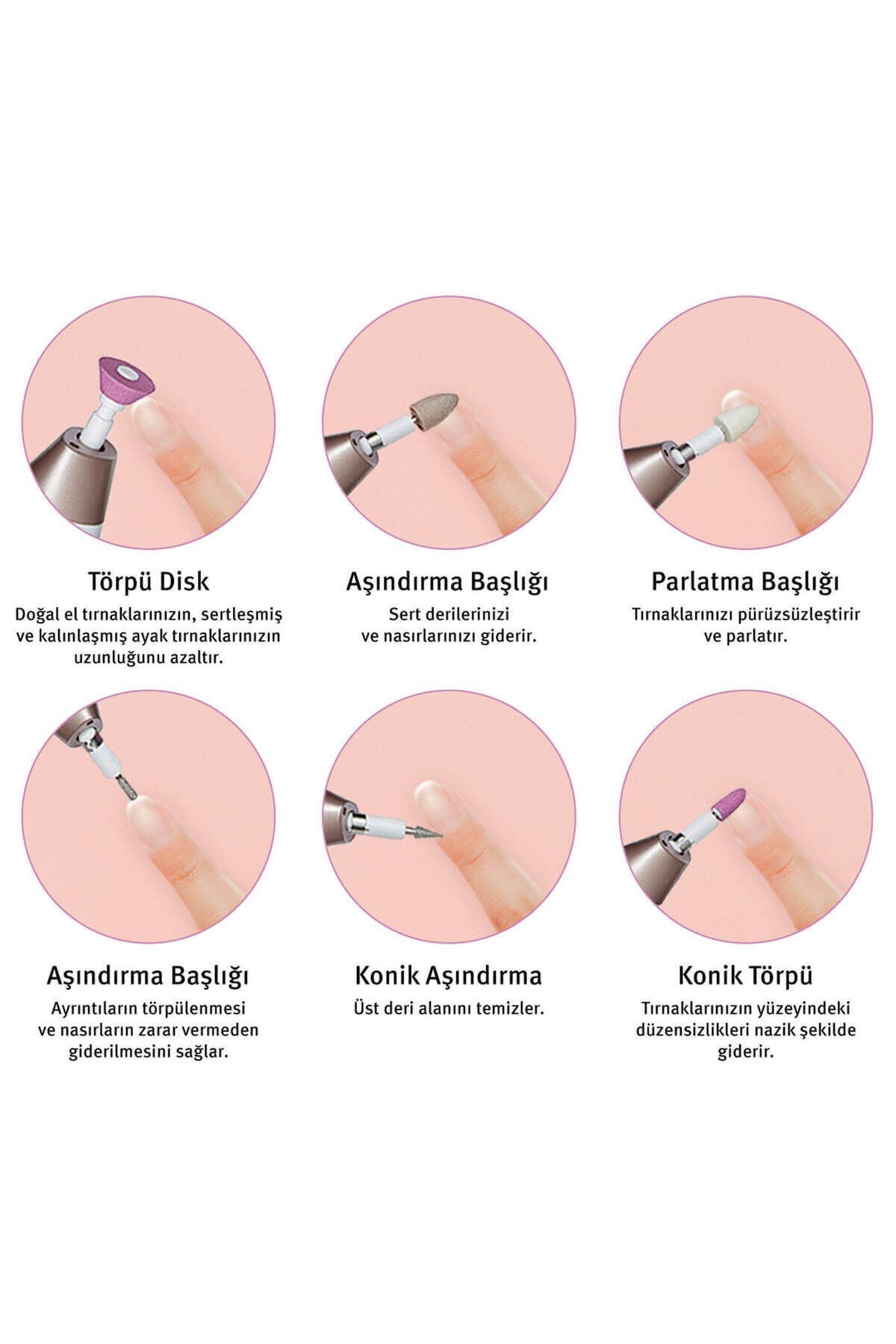 Törpü Disk

Doğal el tırnaklarınızın, sertleşmiş ve kalınlaşmış ayak tırnaklarınızın uzunluğunu azaltır.

Aşındırma Başlığı

Sert derilerinizi ve nasırlarınızı giderir.

Parlatma Başlığı

Tırnaklarınızı pürüzsüzleştirir ve parlatır.

Aşındırma Başlığı

Ayrıntıların törpülenmesi ve nasırların zarar vermeden giderilmesini sağlar.

Konik Aşındırma

Üst deri alanını temizler.

Konik Törpü

Tırnaklarınızın yüzeyindeki düzensizlikleri nazik şekilde giderir.